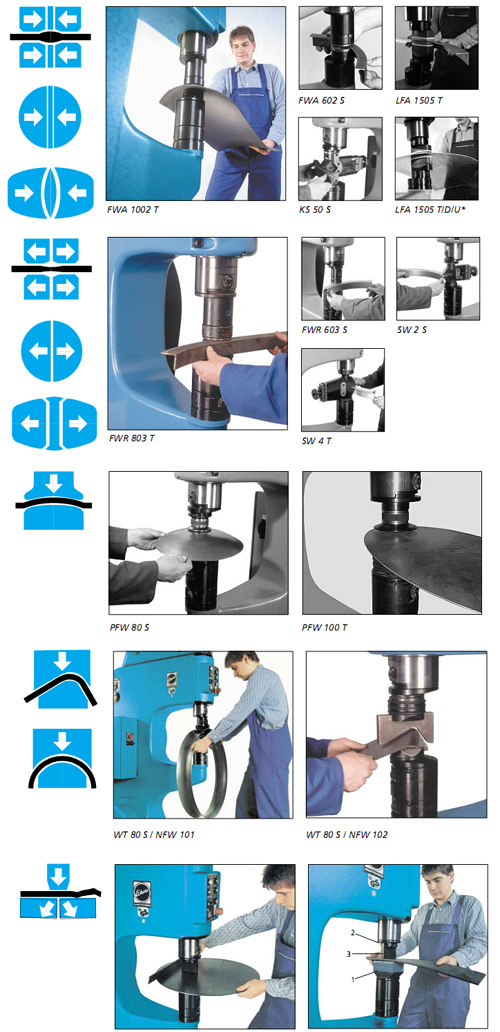 FWA 1002 T

FWA 602 S

LFA 1505 T

KS 50 S

LFA 1505 T/D/U*

FWR 803 T

FWR 603 S

SW 2 S

SW 4 T

PFW 80 S

PFW 100 T

WT 80 S / NFW 101

WT 80 S / NFW 102

2

3

1